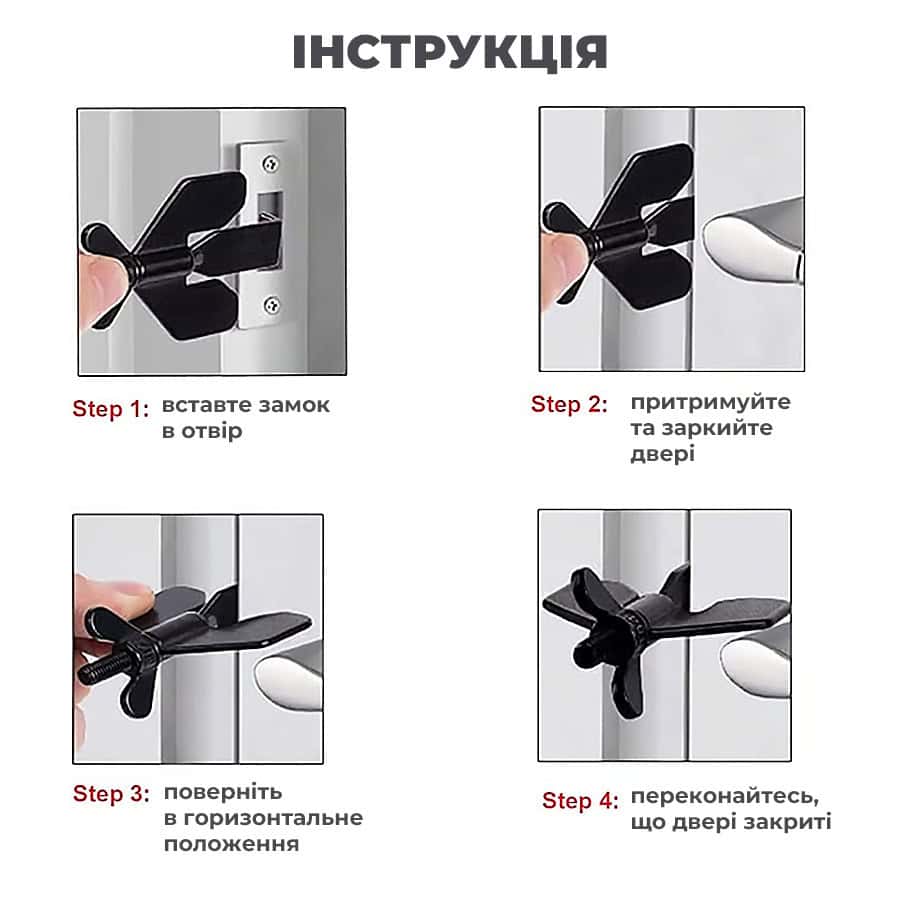 ІНСТРУКЦІЯ

Step 1: вставте замок в отвір

Step 2: притримуйте та заркийте двері

Step 3: поверніть в горизонтальне положення

Step 4: переконайтесь, що двері закриті